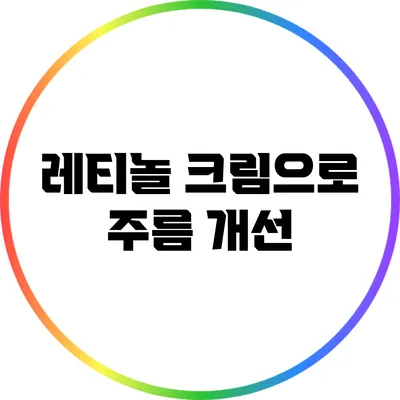 레티놀 크림으로
주름 개선