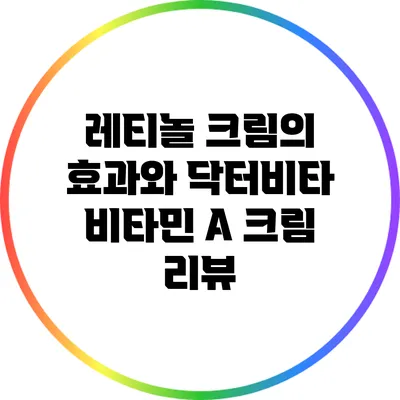 레티놀 크림의 효과와 닥터비타 비타민 A 크림 리뷰